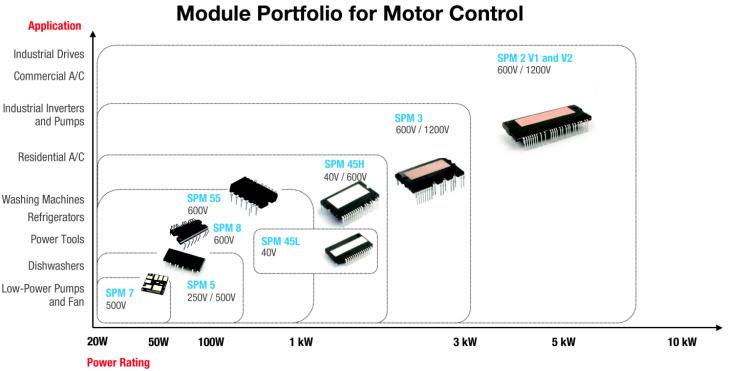 Module Portfolio for Motor Control

Application

Industrial Drives
Commercial A/C
Industrial Inverters and Pumps
Residential A/C
Washing Machines
Refrigerators
Power Tools
Dishwashers
Low-Power Pumps and Fan

SPM 2 V1 and V2
600V / 1200V

SPM 3
600V / 1200V

SPM 45H
40V / 600V

SPM 55
600V

SPM 8
600V

SPM 45L
40V

SPM 5
250V / 500V

SPM 7
500V

20W 50W 100W 1 kW 3 kW 5 kW 10 kW

Power Rating